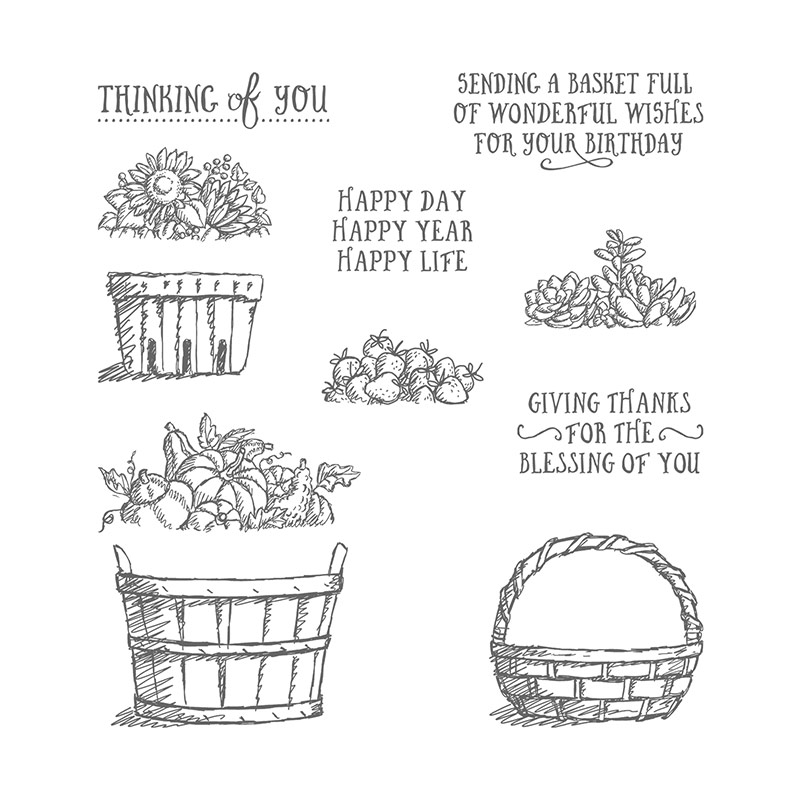 THINKING of YOU

SENDING A BASKET FULL OF WONDERFUL WISHES FOR YOUR BIRTHDAY

HAPPY DAY
HAPPY YEAR
HAPPY LIFE

GIVING THANKS FOR THE BLESSING OF YOU